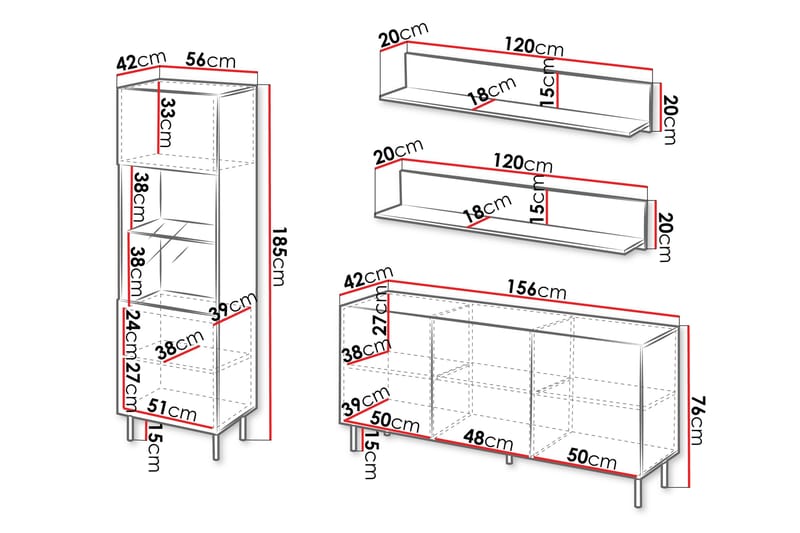 42cm
56cm
33cm
38cm
38cm
185cm
39cm
24cm
38cm
27cm
51cm
15cm

20cm
120cm
18cm
15cm
20cm

20cm
120cm
18cm
15cm
20cm

42cm
156cm
27cm
38cm
39cm
50cm
48cm
50cm
15cm
76cm